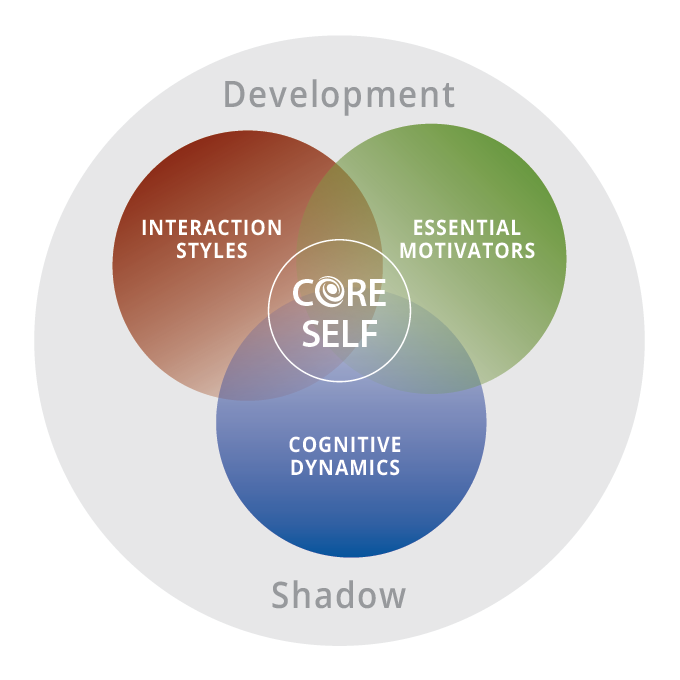 Development

INTERACTION STYLES

ESSENTIAL MOTIVATORS

CORE SELF

COGNITIVE DYNAMICS

Shadow